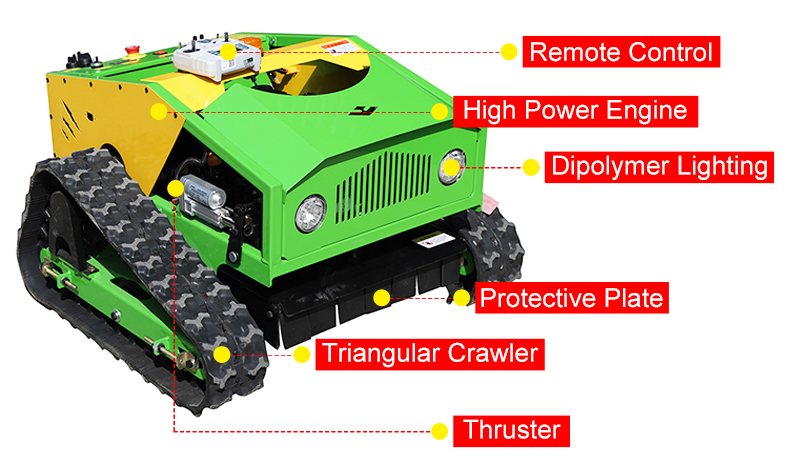 Remote Control
High Power Engine
Dipolymer Lighting
Protective Plate
Triangular Crawler
Thruster